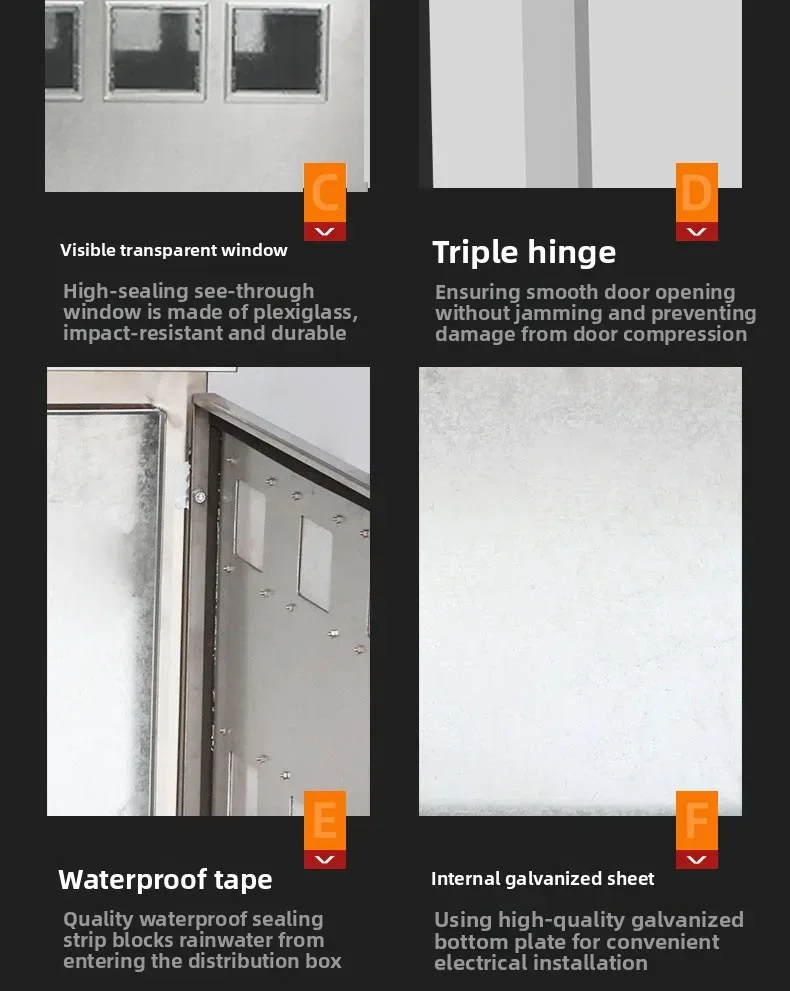 C

Visible transparent window

High-sealing see-through window is made of plexiglass, impact-resistant and durable

D

Triple hinge

Ensuring smooth door opening without jamming and preventing damage from door compression

E

Waterproof tape

Quality waterproof sealing strip blocks rainwater from entering the distribution box

F

Internal galvanized sheet

Using high-quality galvanized bottom plate for convenient electrical installation